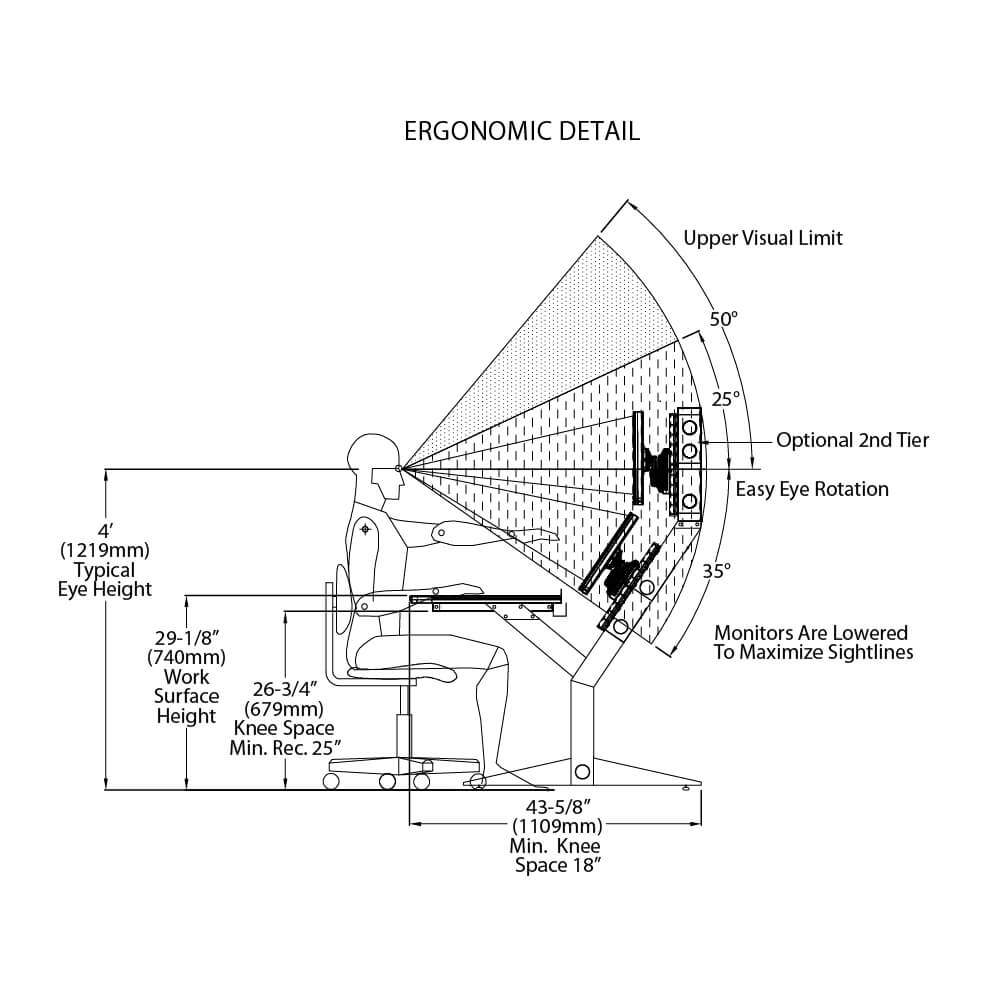 ERGONOMIC DETAIL

Upper Visual Limit

50°

25°

Optional 2nd Tier

Easy Eye Rotation

35°

Monitors Are Lowered To Maximize Sightlines

4′ (1219mm) Typical Eye Height

29-1/8″ (740mm) Work Surface Height

26-3/4″ (679mm) Knee Space Min. Rec. 25″

43-5/8″ (1109mm) Min. Knee Space 18″