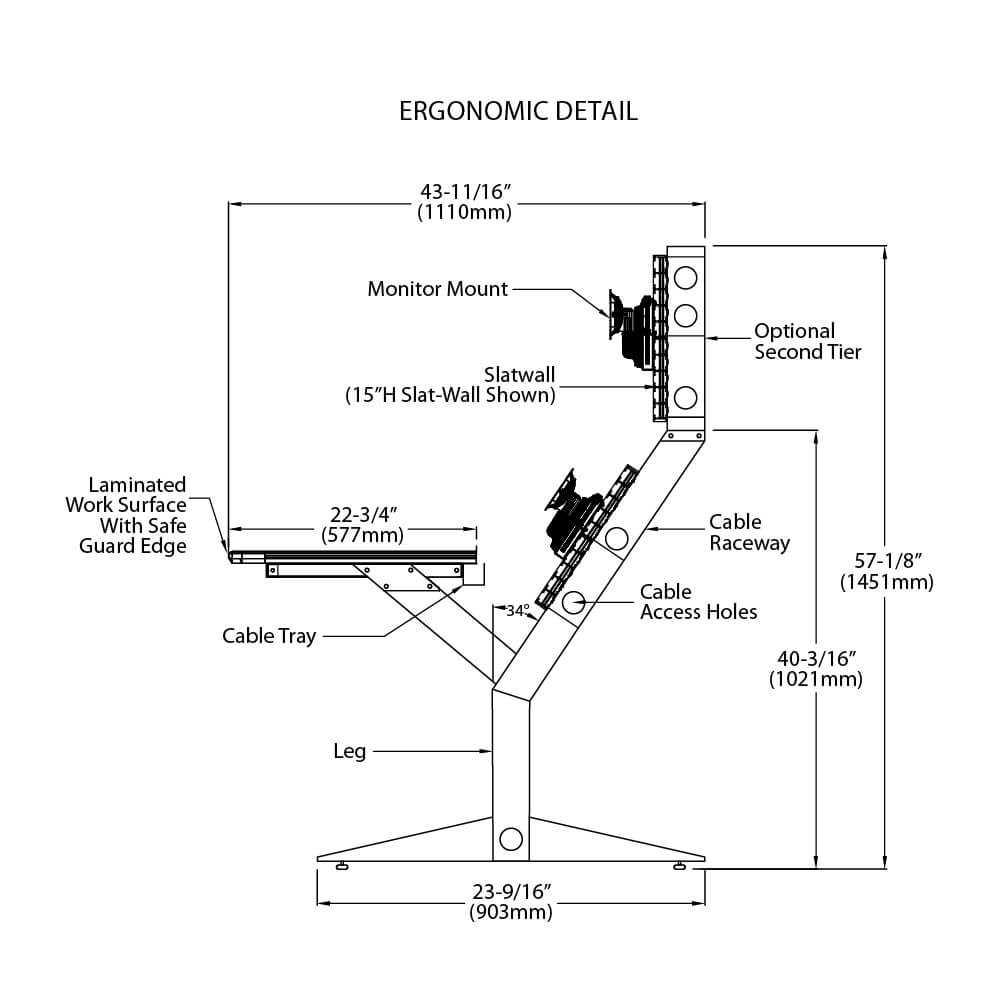 ERGONOMIC DETAIL

43-11/16″
(1110mm)

Monitor Mount

Optional
Second Tier

Slatwall
(15″H Slat-Wall Shown)

Laminated
Work Surface
With Safe
Guard Edge

22-3/4″
(577mm)

Cable
Raceway

Cable
Access Holes

34°

Cable Tray

57-1/8″
(1451mm)

40-3/16″
(1021mm)

Leg

23-9/16″
(903mm)